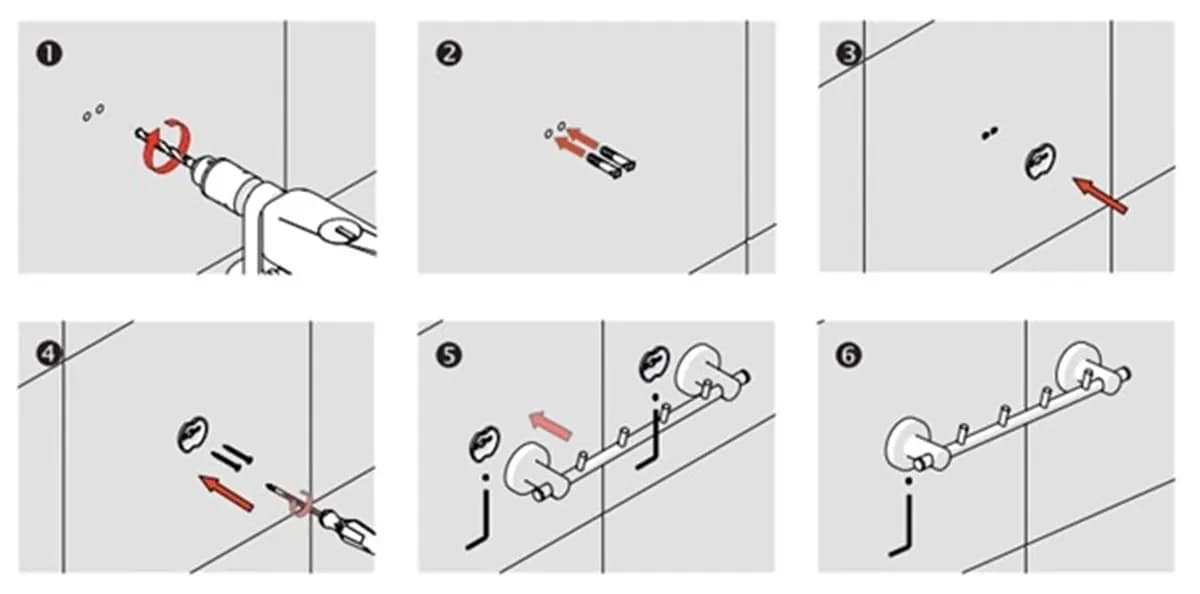 ❶

❷

❸

❹

❺

❻